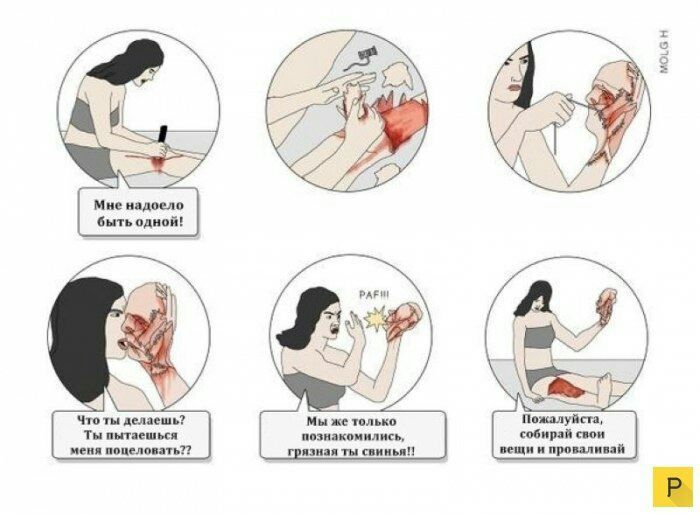 MOLG H

Мне надоело быть одной!

Что ты делаешь? Ты пытаешься меня поцеловать??

PAF!!!

Мы же только познакомились, грязная ты свинья!!

Пожалуйста, собирай свои вещи и проваливай

P