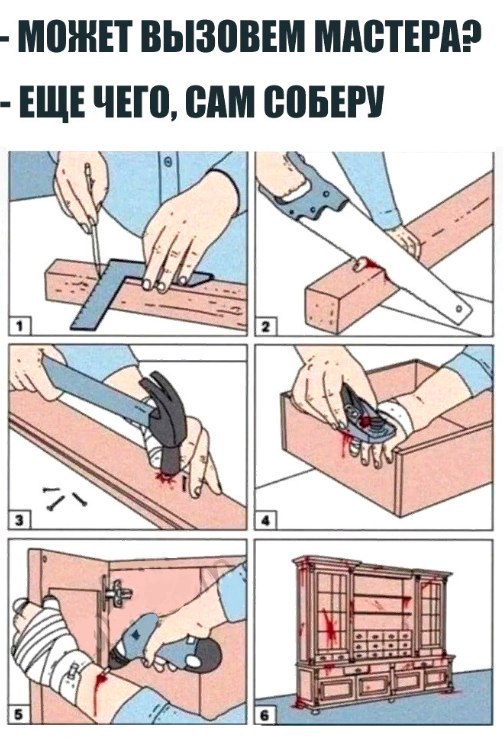 - МОЖЕТ ВЫЗОВЕМ МАСТЕРА?
- ЕЩЕ ЧЕГО, САМ СОБЕРУ

1
2
3
4
5
6