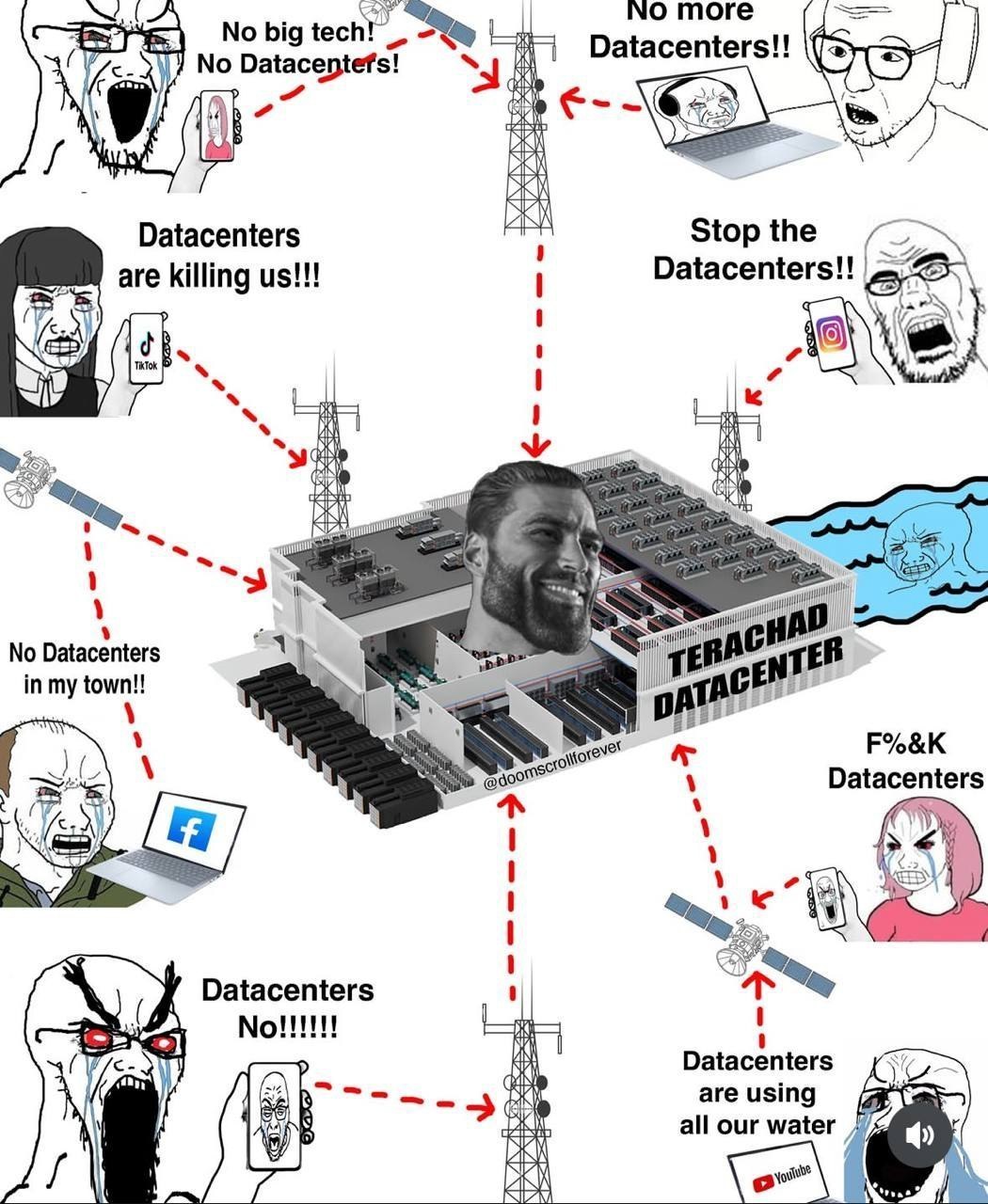 No big tech!
No Datacenters!

No more
Datacenters!!

Datacenters
are killing us!!!

TikTok

Stop the
Datacenters!!

No Datacenters
in my town!!

TERACHAD
DATACENTER

@doomscrollforever

F%&K
Datacenters

Datacenters
No!!!!!!

Datacenters
are using
all our water

YouTube